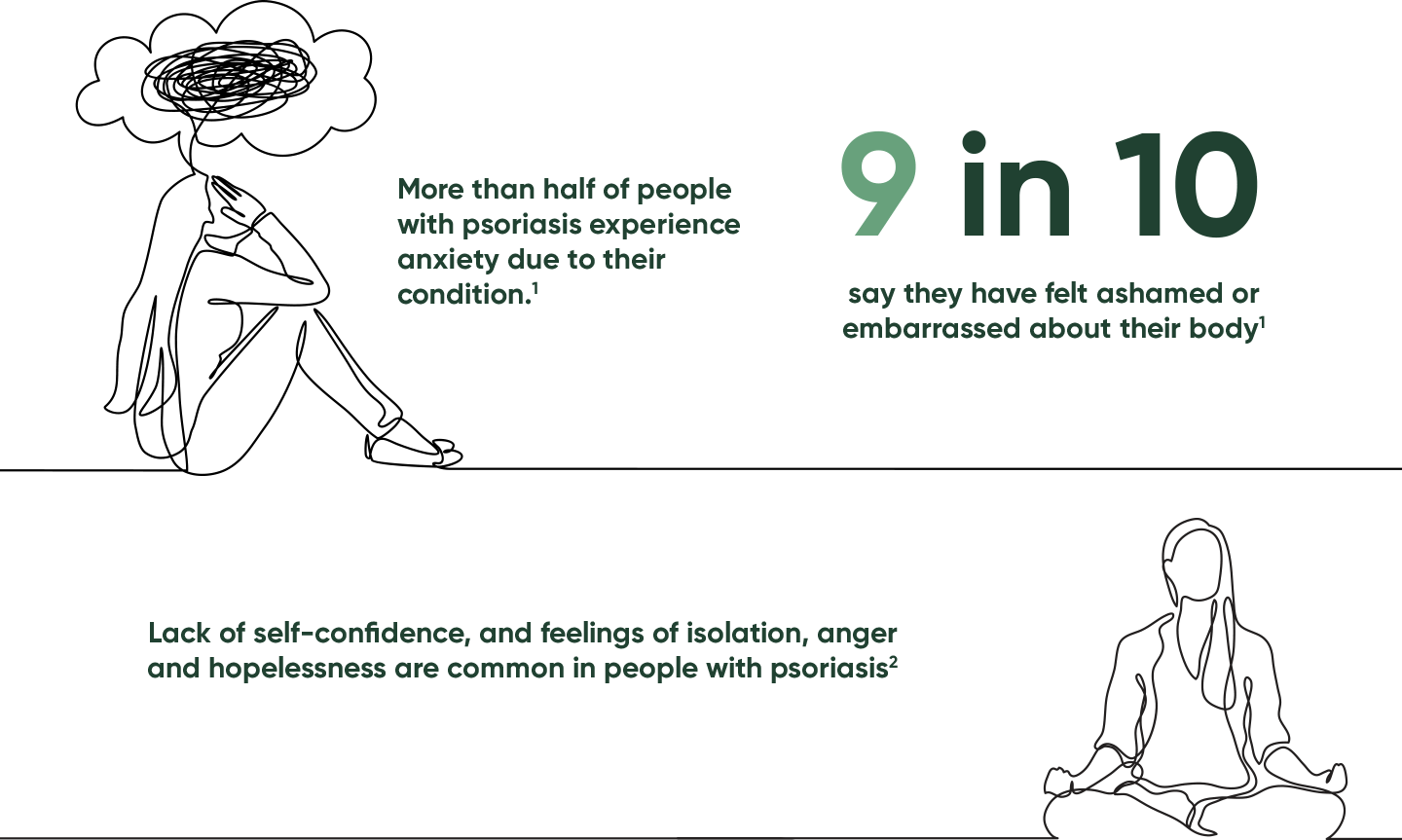 More than half of people with psoriasis experience anxiety due to their condition.$^1$

9 in 10

say they have felt ashamed or embarrassed about their body$^1$

Lack of self-confidence, and feelings of isolation, anger and hopelessness are common in people with psoriasis$^2$